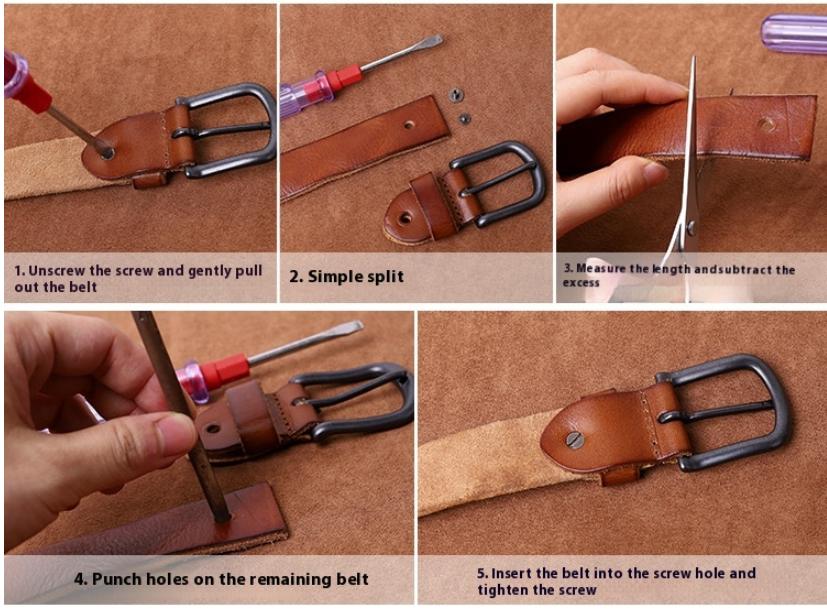 1. Unscrew the screw and gently pull out the belt

2. Simple split

3. Measure the length andsubtract the excess

4. Punch holes on the remaining belt

5. Insert the belt into the screw hole and tighten the screw